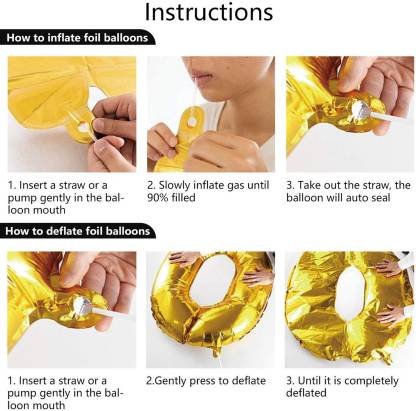 Instructions

How to inflate foil balloons

1. Insert a straw or a pump gently in the balloon mouth

2. Slowly inflate gas until 90% filled

3. Take out the straw, the balloon will auto seal

How to deflate foil balloons

1. Insert a straw or a pump gently in the balloon mouth

2.Gently press to deflate

3. Until it is completely deflated