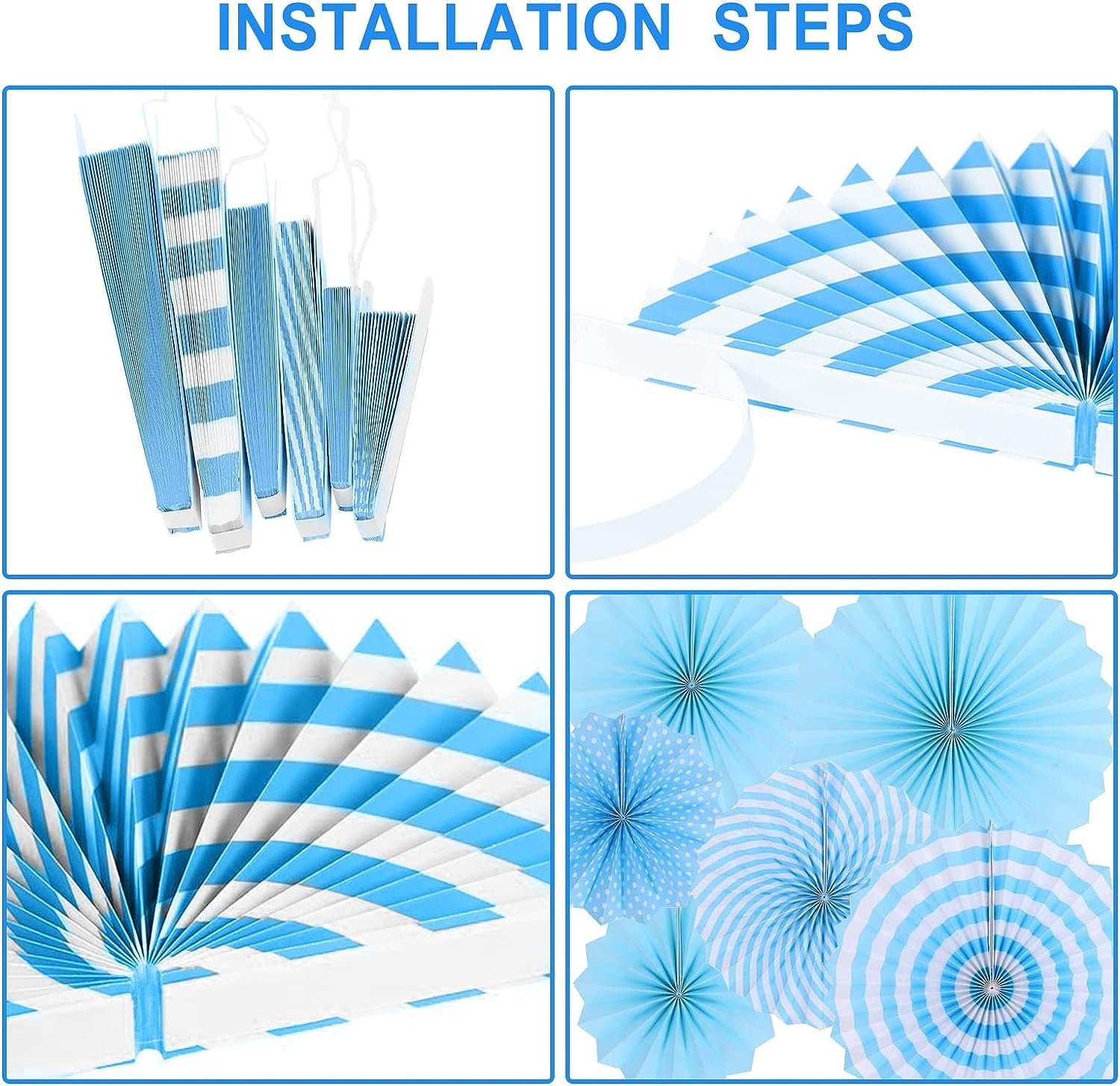 INSTALLATION STEPS