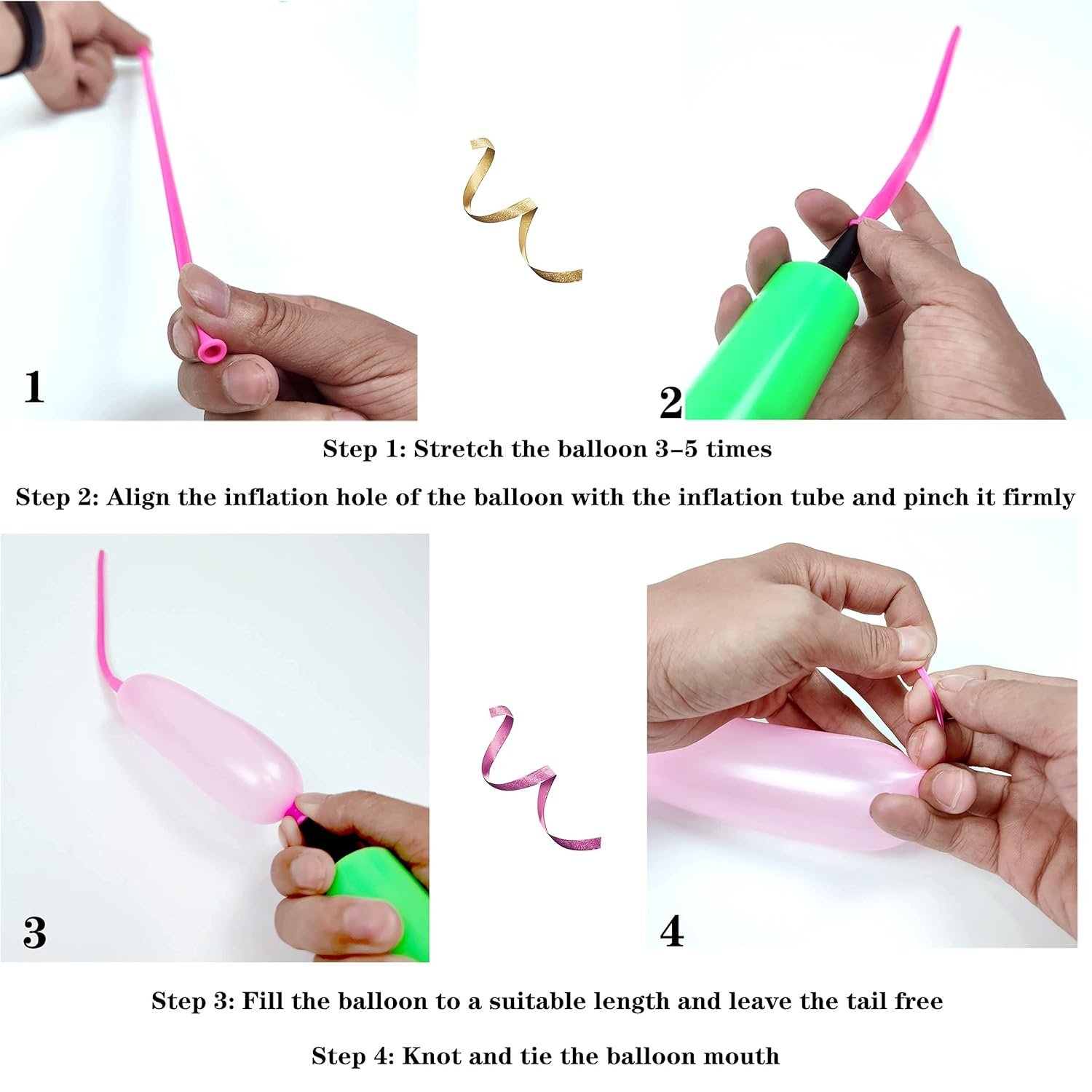 1

2

Step 1: Stretch the balloon 3–5 times

Step 2: Align the inflation hole of the balloon with the inflation tube and pinch it firmly

3

4

Step 3: Fill the balloon to a suitable length and leave the tail free

Step 4: Knot and tie the balloon mouth