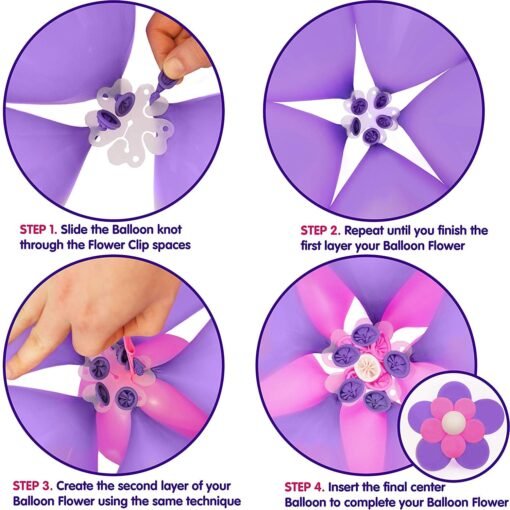 STEP 1. Slide the Balloon knot through the Flower Clip spaces

STEP 2. Repeat until you finish the first layer your Balloon Flower

STEP 3. Create the second layer of your Balloon Flower using the same technique

STEP 4. Insert the final center Balloon to complete your Balloon Flower