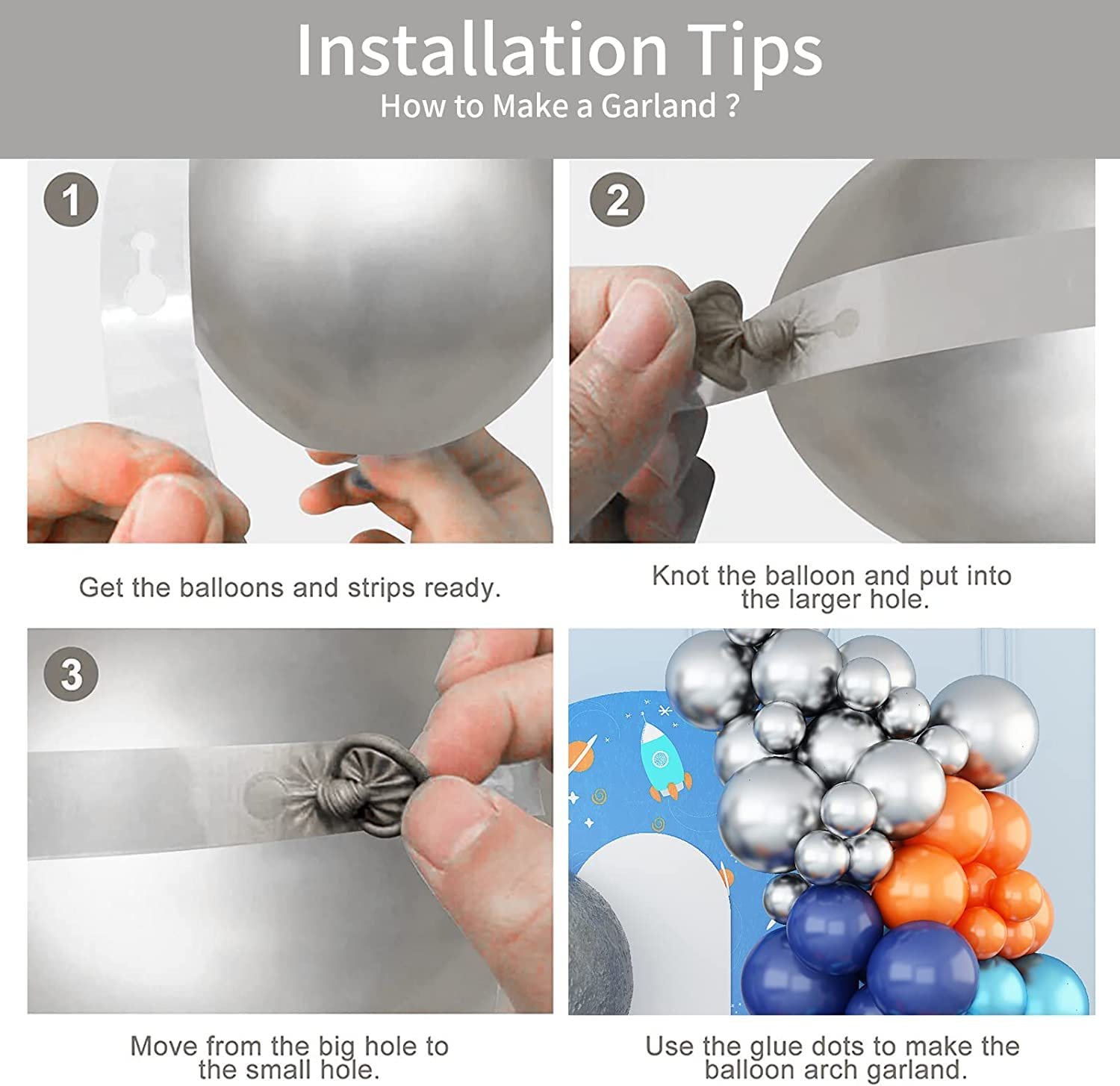 Installation Tips
How to Make a Garland ?

1

Get the balloons and strips ready.

2

Knot the balloon and put into the larger hole.

3

Move from the big hole to the small hole.

Use the glue dots to make the balloon arch garland.