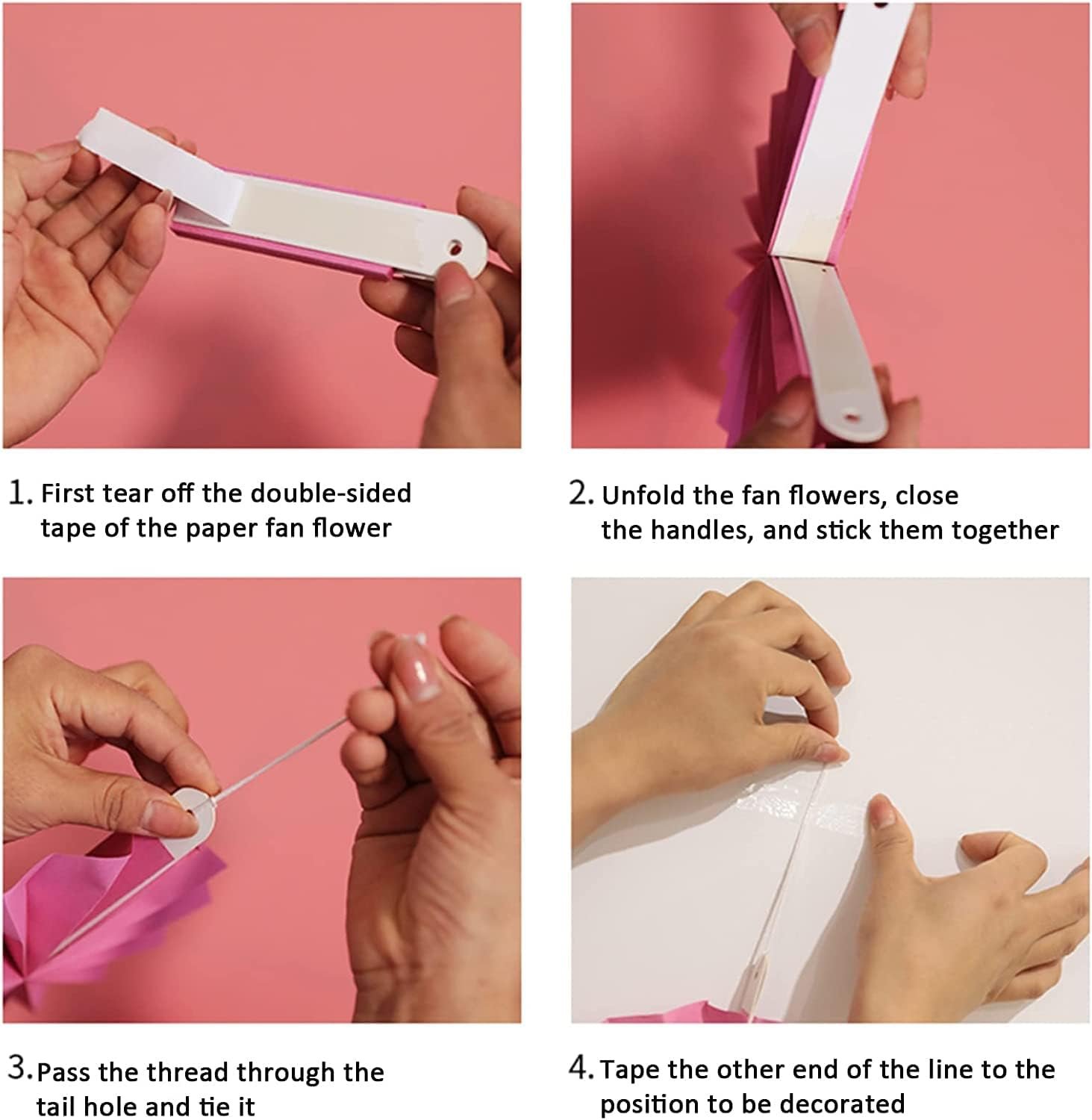 1. First tear off the double-sided tape of the paper fan flower

2. Unfold the fan flowers, close the handles, and stick them together

3. Pass the thread through the tail hole and tie it

4. Tape the other end of the line to the position to be decorated