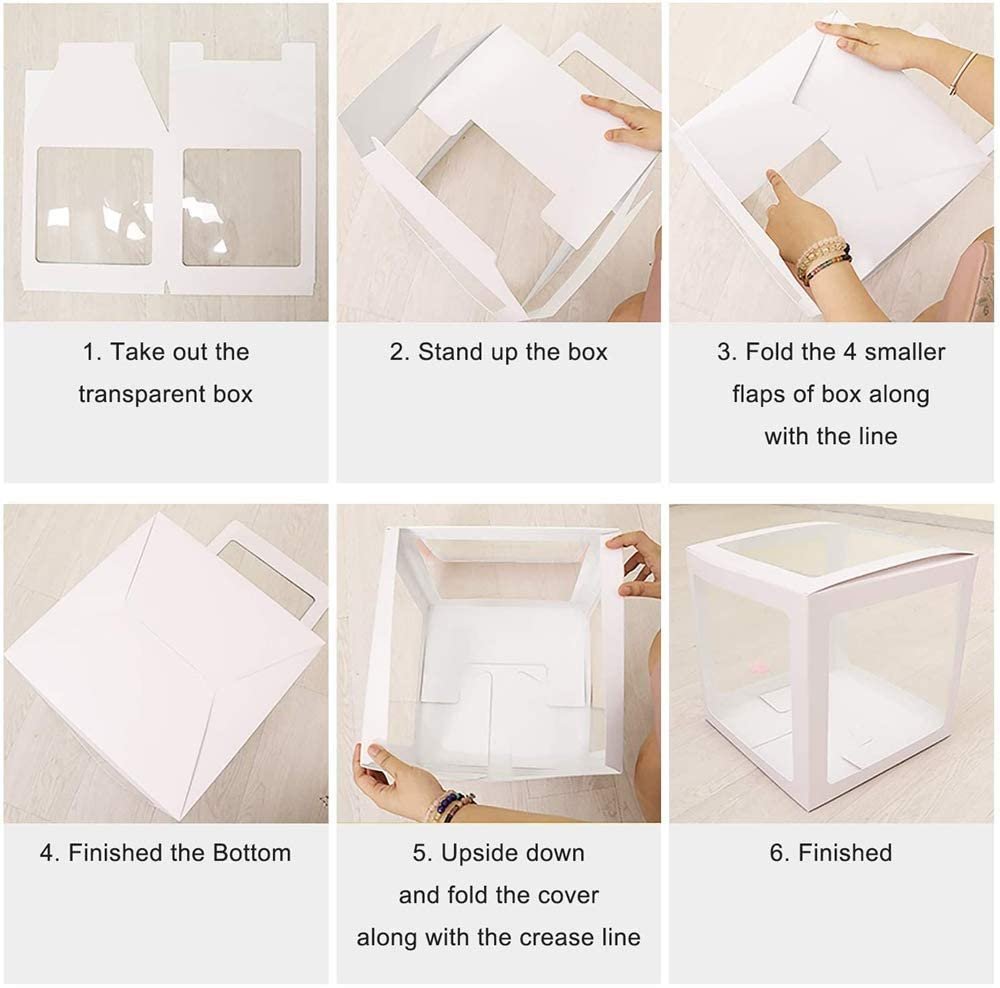 1. Take out the transparent box

2. Stand up the box

3. Fold the 4 smaller flaps of box along with the line

4. Finished the Bottom

5. Upside down and fold the cover along with the crease line

6. Finished