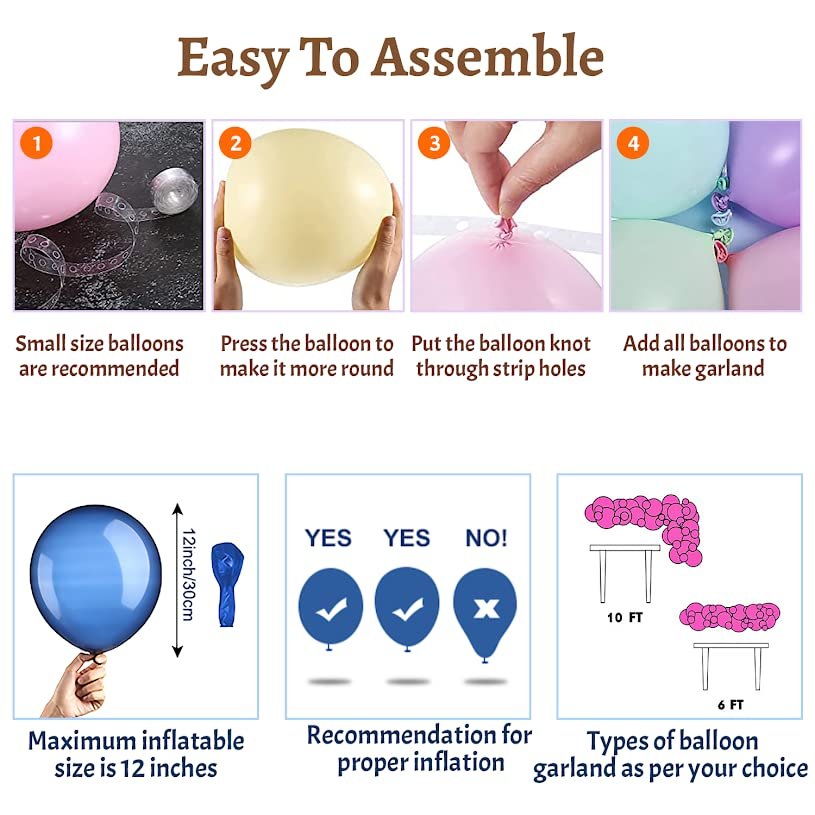 Easy To Assemble

1

Small size balloons are recommended

2

Press the balloon to make it more round

3

Put the balloon knot through strip holes

4

Add all balloons to make garland

12inch/30cm

Maximum inflatable size is 12 inches

YES YES NO!

Recommendation for proper inflation

10 FT

6 FT

Types of balloon garland as per your choice